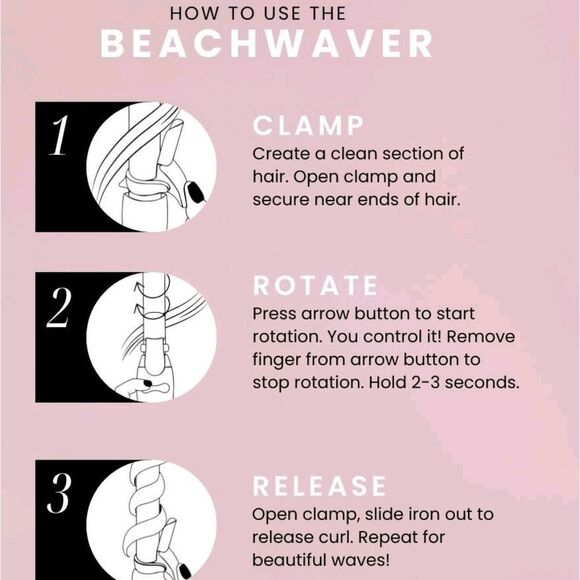 HOW TO USE THE
BEACHWAVER

1

CLAMP
Create a clean section of hair. Open clamp and secure near ends of hair.

2

ROTATE
Press arrow button to start rotation. You control it! Remove finger from arrow button to stop rotation. Hold 2-3 seconds.

3

RELEASE
Open clamp, slide iron out to release curl. Repeat for beautiful waves!